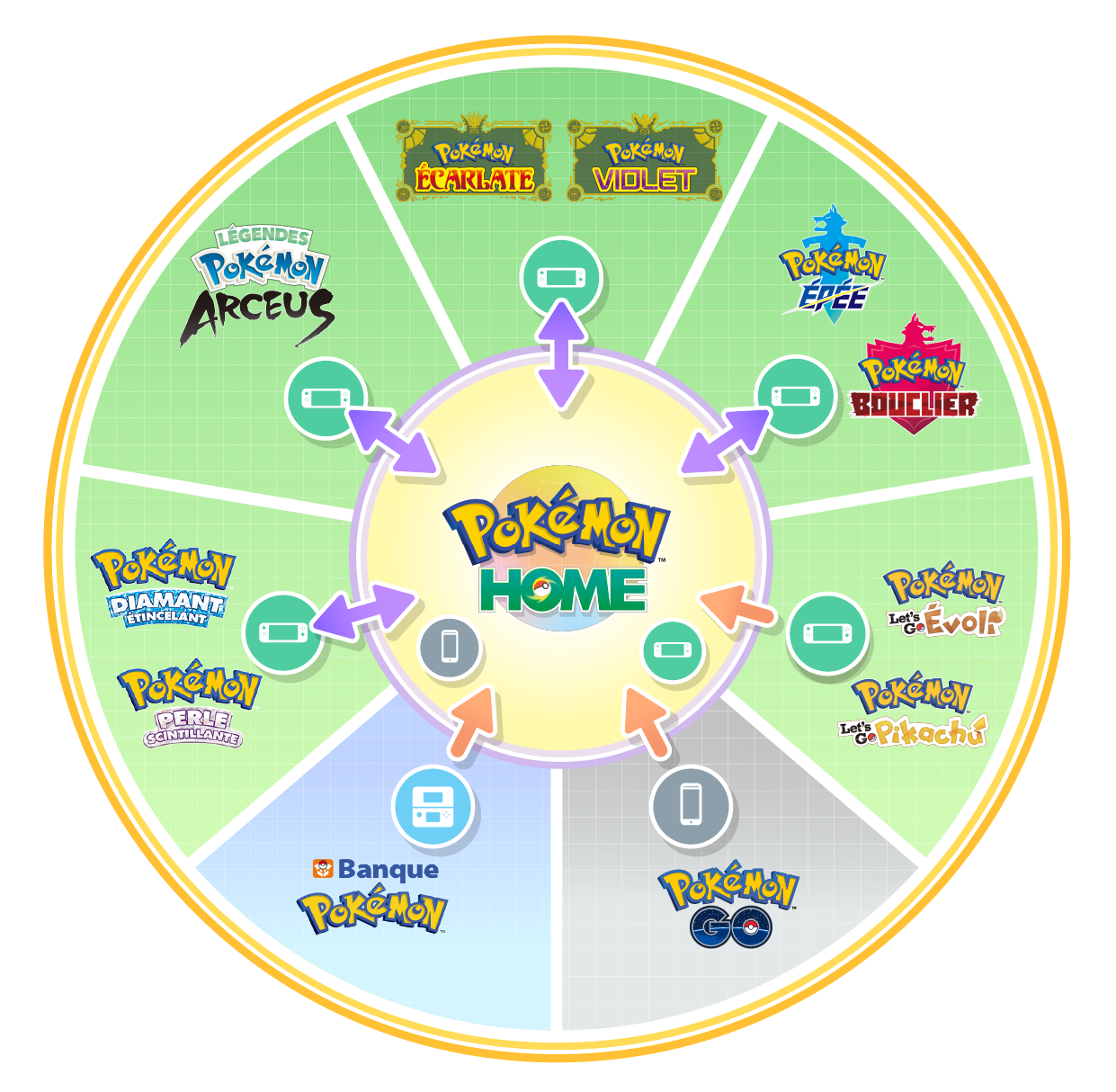 Pokémon
ÉCARLATE

Pokémon
VIOLET

LÉGENDES
Pokémon
ARCEUS

Pokémon
ÉPÉE

Pokémon
BOUCLIER

Pokémon
HOME

Pokémon
DIAMANT
ÉTINCELANT

Pokémon
PERLE
SCINTILLANTE

Pokémon
Let's Go Évoli

Pokémon
Let's Go Pikachu

Banque
Pokémon

Pokémon
GO